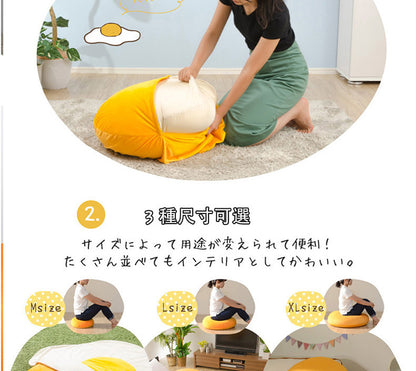 2.

3 種尺寸可選

サイズによって用途が変えられて便利！
たくさん並べてもインテリアとしてかわいい。

Msize

Lsize

XLsize